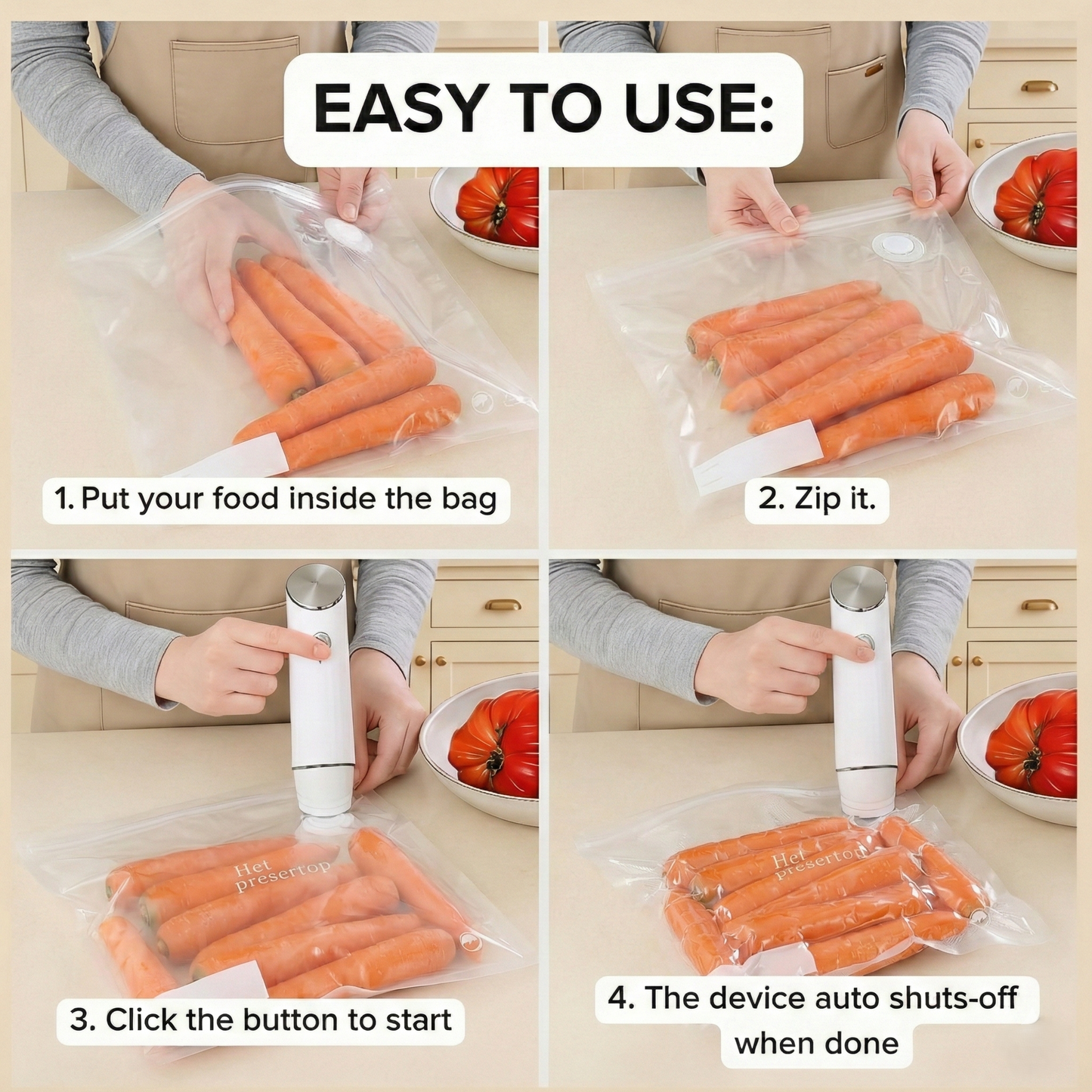 EASY TO USE:

1. Put your food inside the bag

2. Zip it.

Het presertop

3. Click the button to start

Het presertop

4. The device auto shuts-off when done